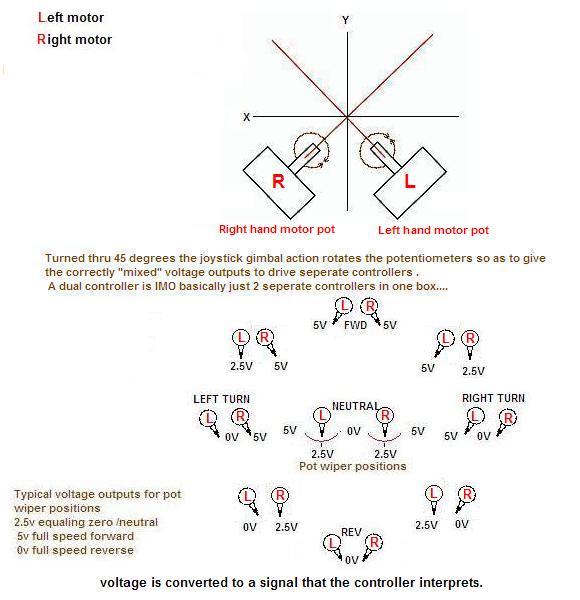 Left motor
Right motor

Y

X

R

L

Right hand motor pot

Left hand motor pot

Turned thru 45 degrees the joystick gimbal action rotates the potentiometers so as to give the correctly "mixed" voltage outputs to drive seperate controllers .
A dual controller is IMO basically just 2 seperate controllers in one box....

L R
5V FWD 5V

L R
2.5V 5V

L R
5V 2.5V

LEFT TURN
L R
0V 5V

NEUTRAL
L R
5V 0V 5V
2.5V 2.5V
Pot wiper positions

RIGHT TURN
L R
5V 0V

Typical voltage outputs for pot wiper positions
2.5v equaling zero /neutral
5v full speed forward
0v full speed reverse

L R
0V 2.5V

L R
2.5V 0V

REV
L R
0V

voltage is converted to a signal that the controller interprets.